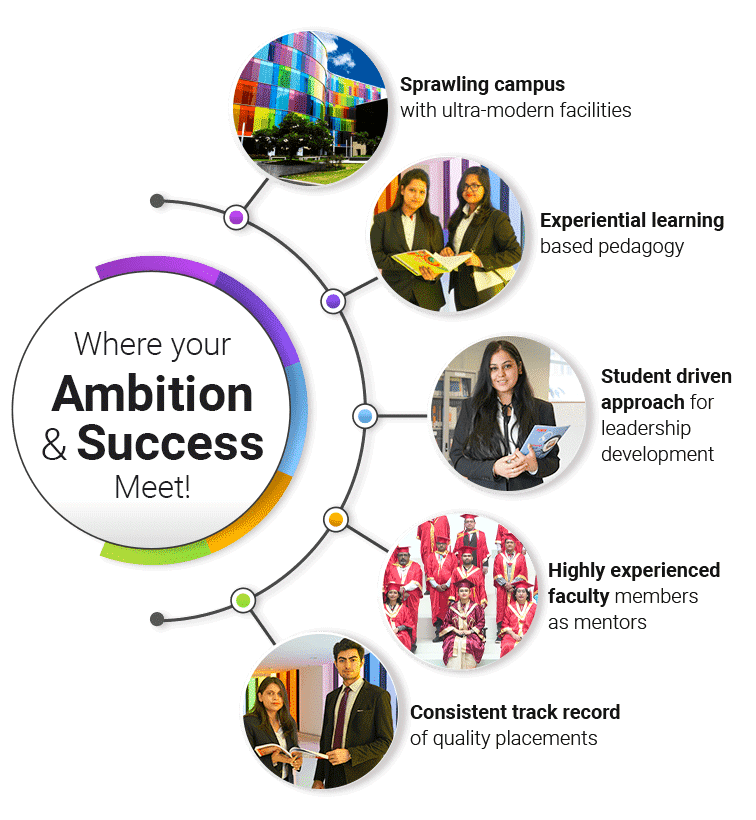 Where your
Ambition
& Success
Meet!

Sprawling campus
with ultra-modern facilities

Experiential learning
based pedagogy

Student driven approach for leadership development

Highly experienced faculty members as mentors

Consistent track record
of quality placements